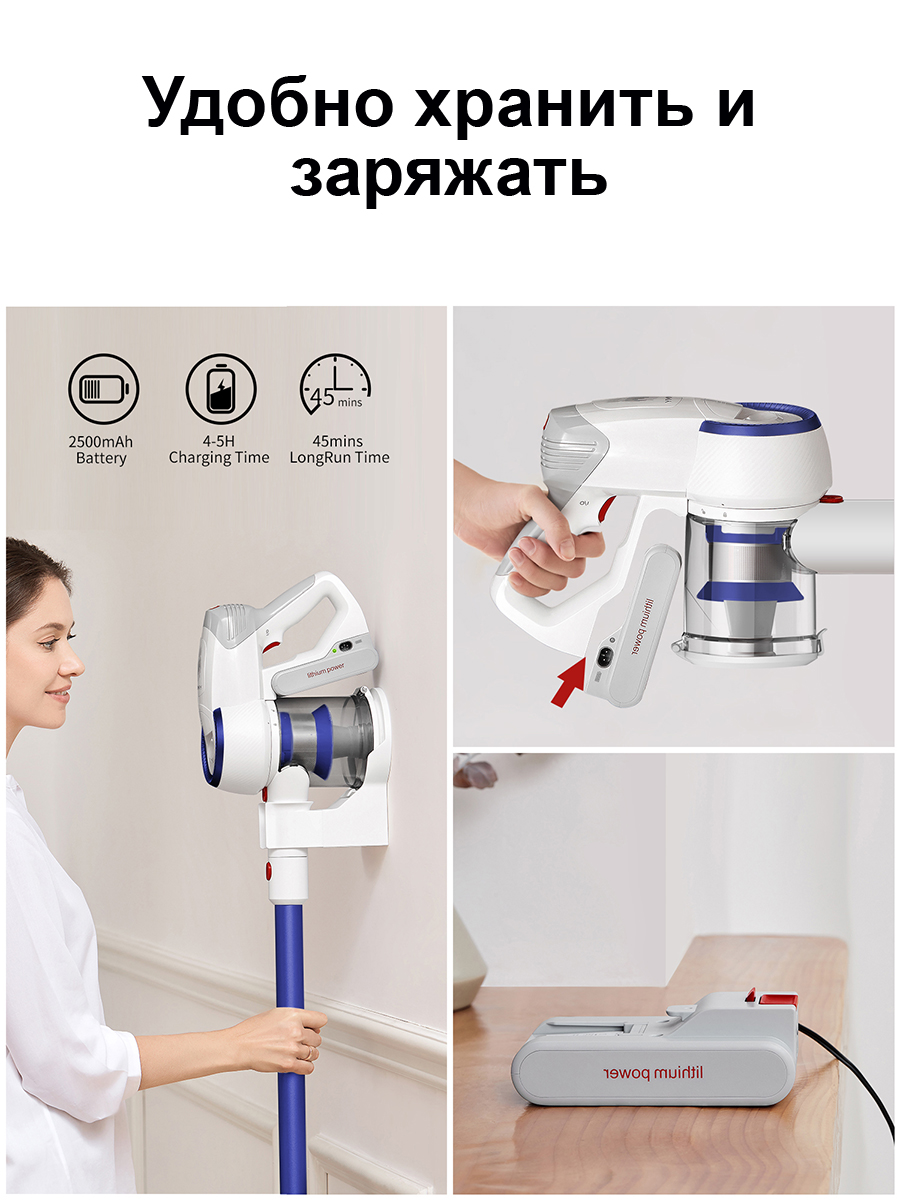 Удобно хранить и заряжать

45 mins

2500mAh Battery

4-5H Charging Time

45mins LongRun Time

lithium power

lithium power

lithium power