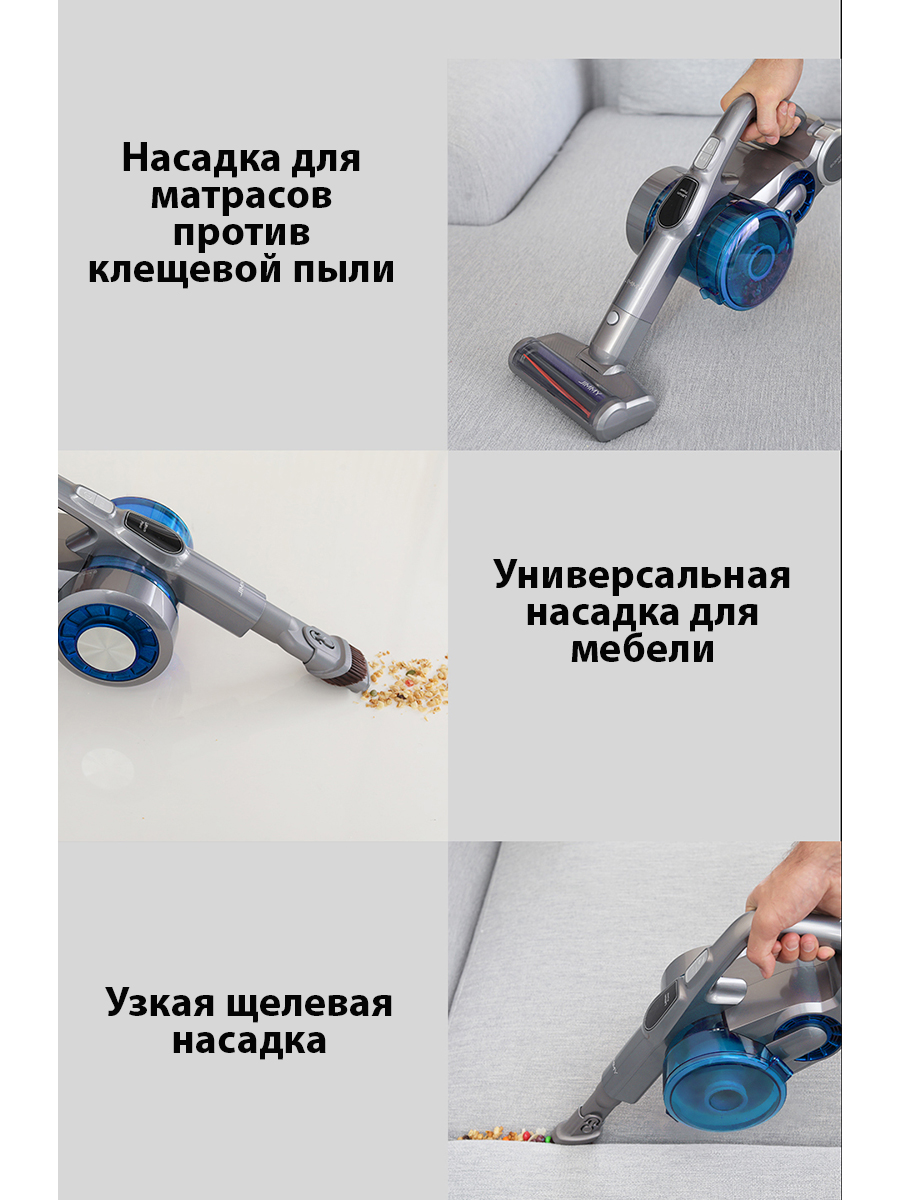 Насадка для матрасов против клещевой пыли

JIMMY

Универсальная насадка для мебели

Узкая щелевая насадка