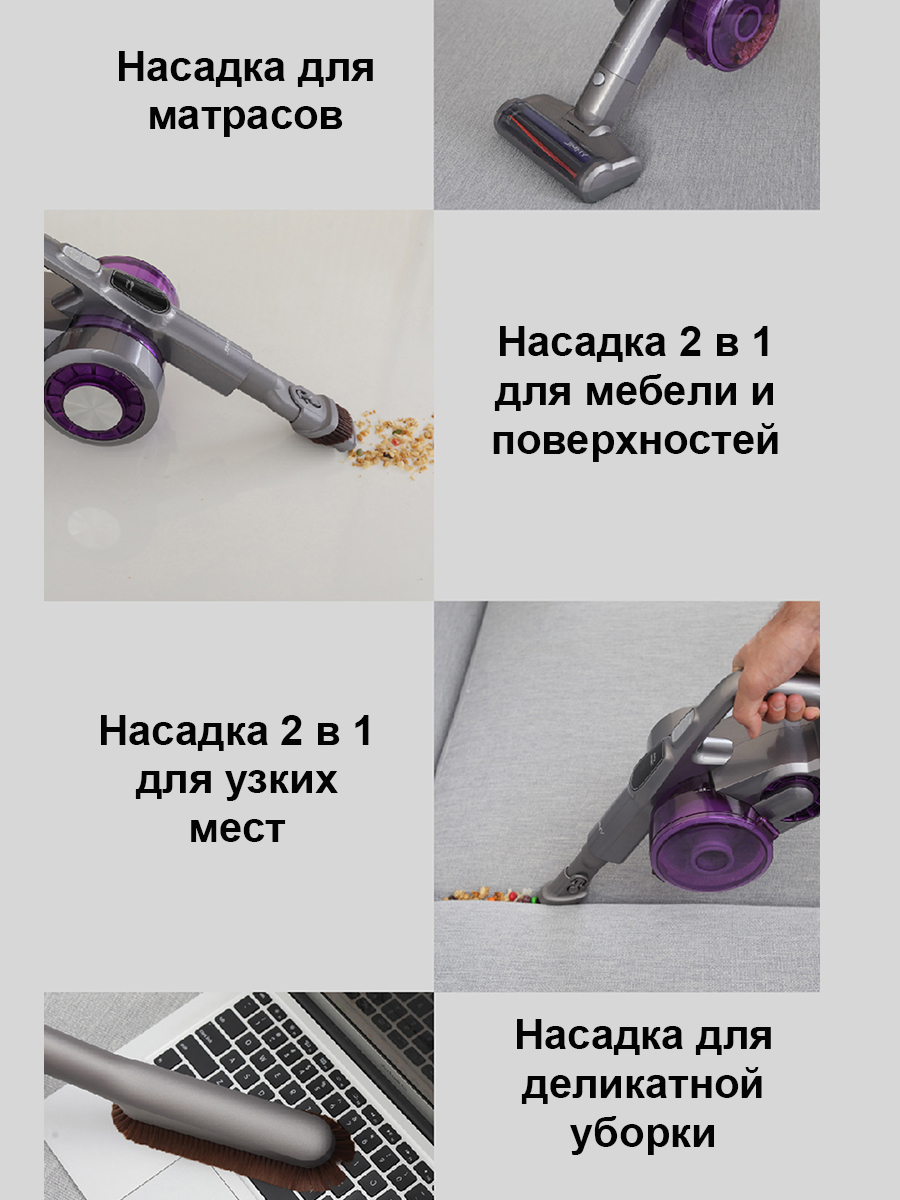 Насадка для матрасов

Насадка 2 в 1 для мебели и поверхностей

Насадка 2 в 1 для узких мест

Насадка для деликатной уборки