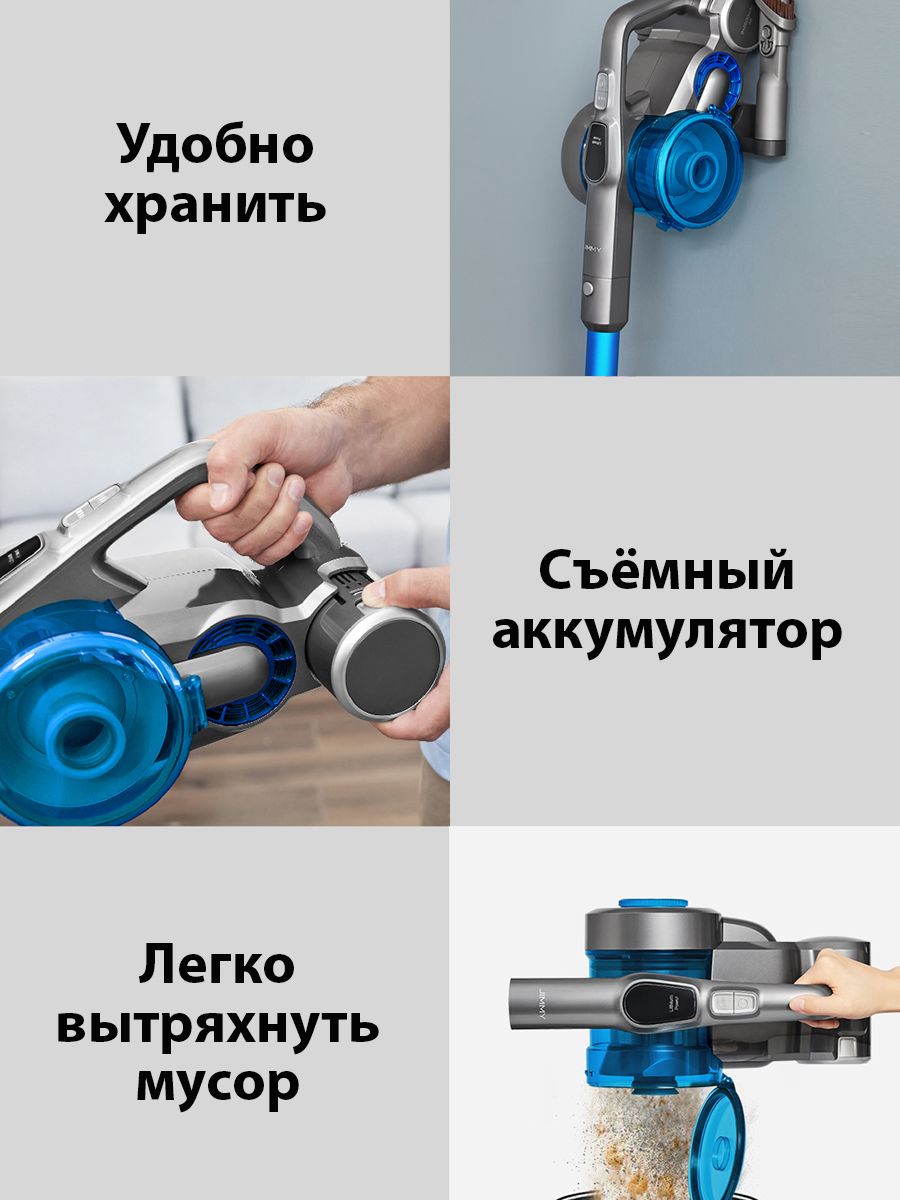 Удобно хранить

JIMMY

Съёмный аккумулятор

Легко вытряхнуть мусор

JIMMY