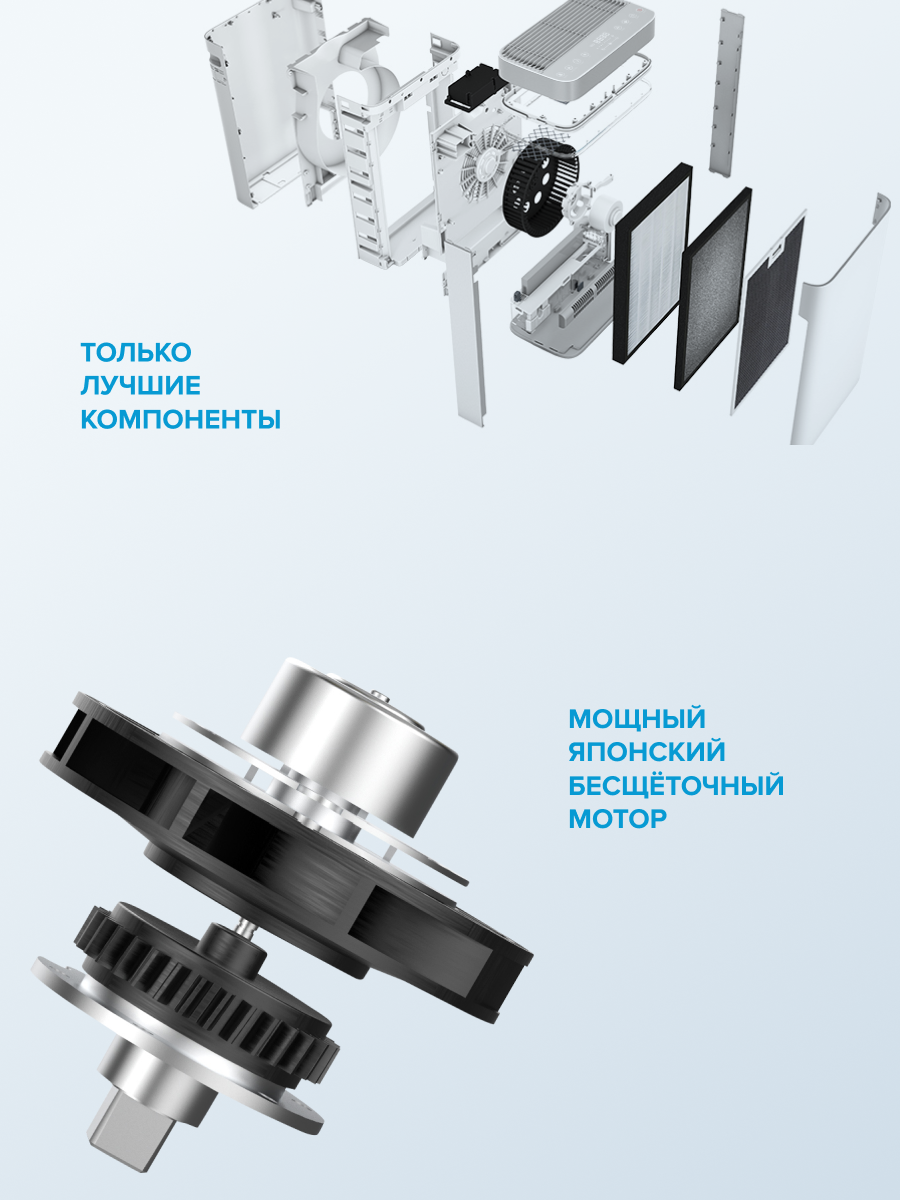 ТОЛЬКО ЛУЧШИЕ КОМПОНЕНТЫ

МОЩНЫЙ ЯПОНСКИЙ БЕСЩЁТОЧНЫЙ МОТОР