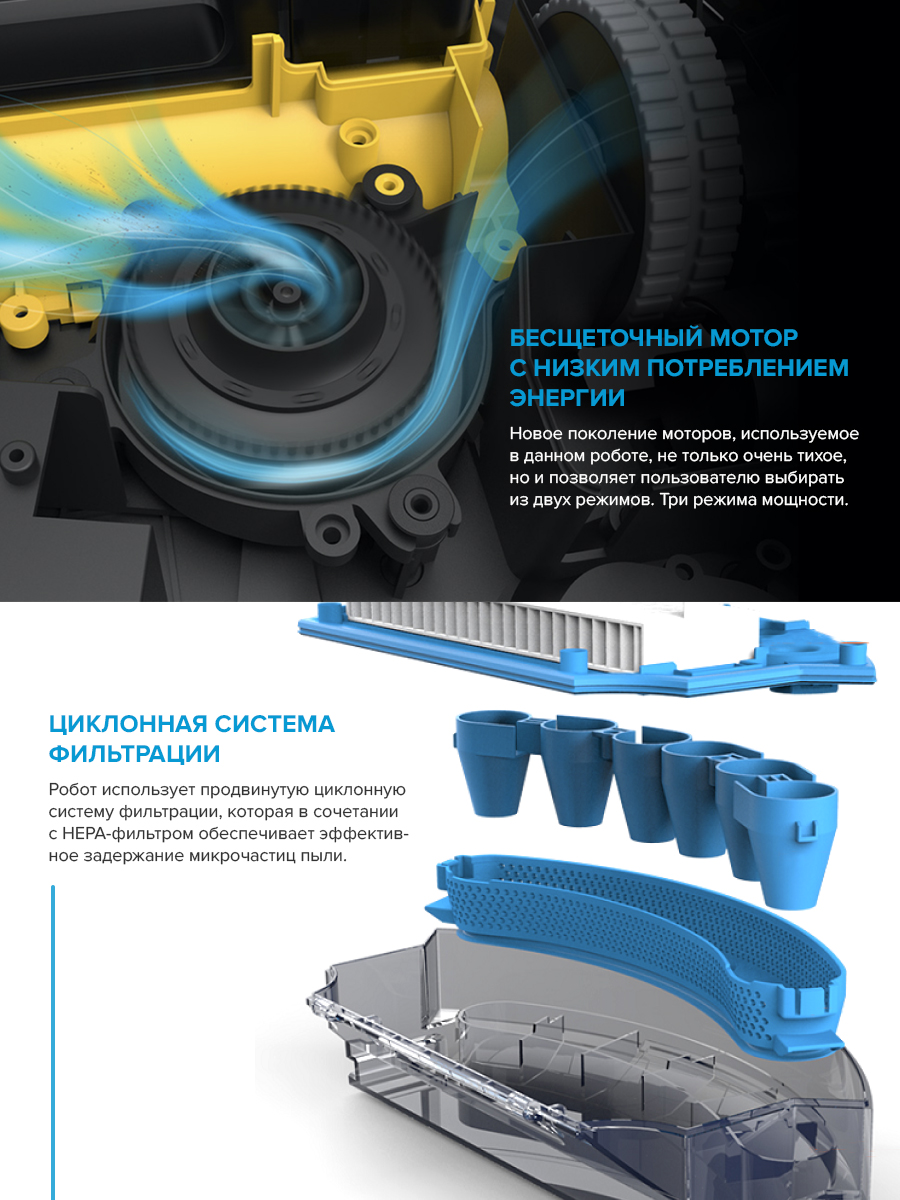 БЕСЩЕТОЧНЫЙ МОТОР С НИЗКИМ ПОТРЕБЛЕНИЕМ ЭНЕРГИИ

Новое поколение моторов, используемое в данном роботе, не только очень тихое, но и позволяет пользователю выбирать из двух режимов. Три режима мощности.

ЦИКЛОННАЯ СИСТЕМА ФИЛЬТРАЦИИ

Робот использует продвинутую циклонную систему фильтрации, которая в сочетании с HEPA-фильтром обеспечивает эффективное задержание микрочастиц пыли.