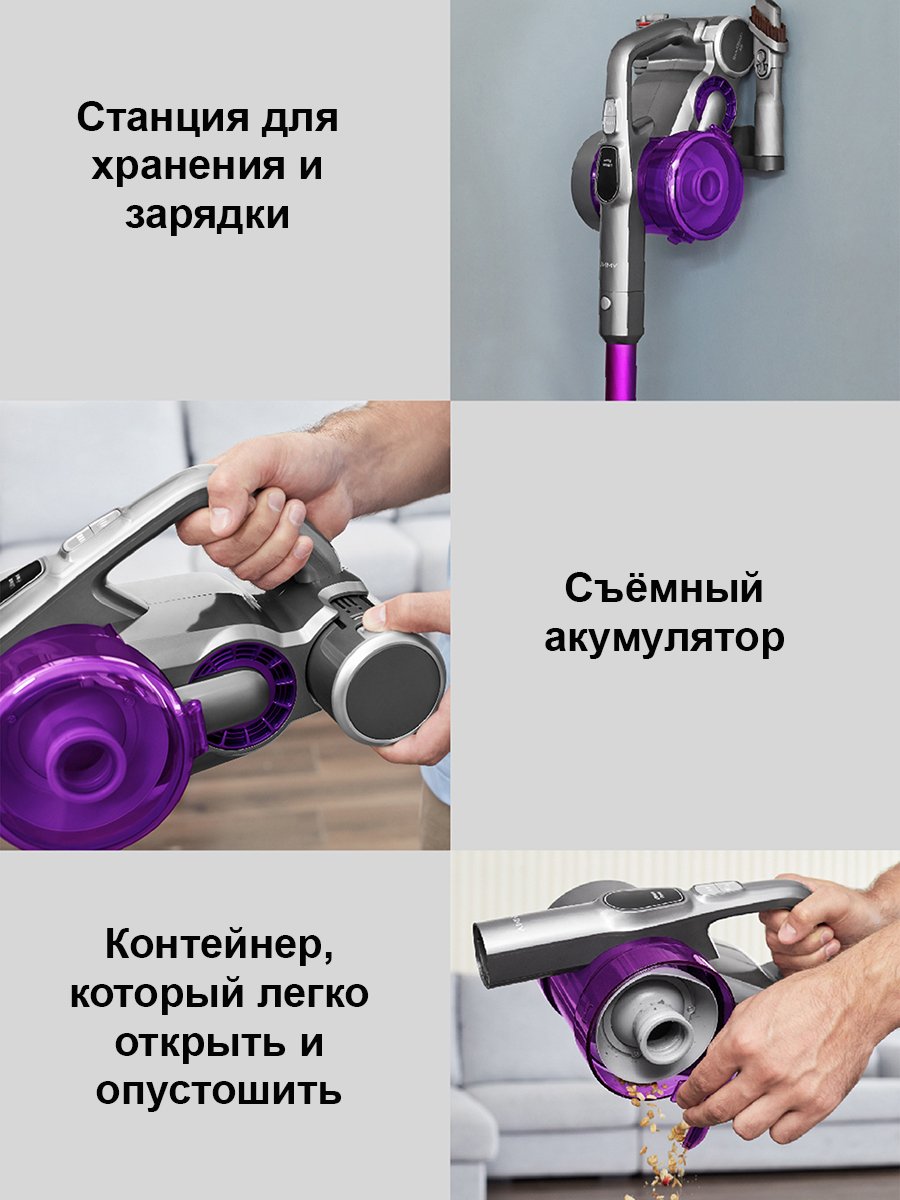 Станция для хранения и зарядки

Съёмный акумулятор

Контейнер, который легко открыть и опустошить